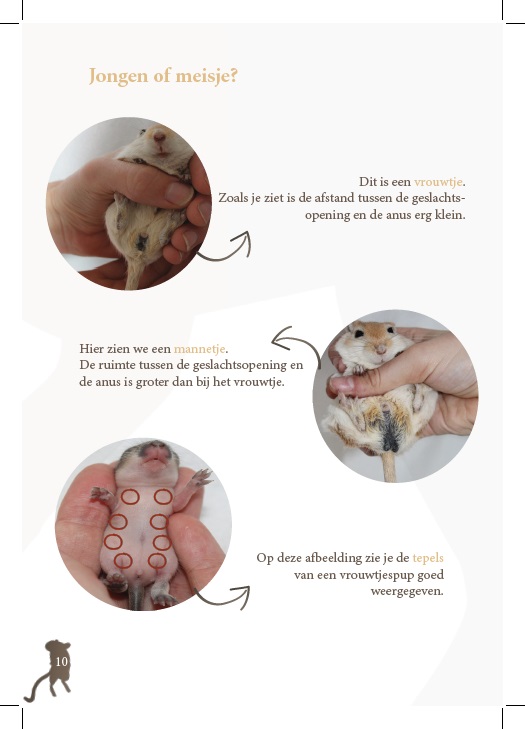 Jongen of meisje?

Dit is een vrouwtje.
Zoals je ziet is de afstand tussen de geslachtsopening en de anus erg klein.

Hier zien we een mannetje.
De ruimte tussen de geslachtsopening en de anus is groter dan bij het vrouwtje.

Op deze afbeelding zie je de tepels van een vrouwtjespup goed weergegeven.

10