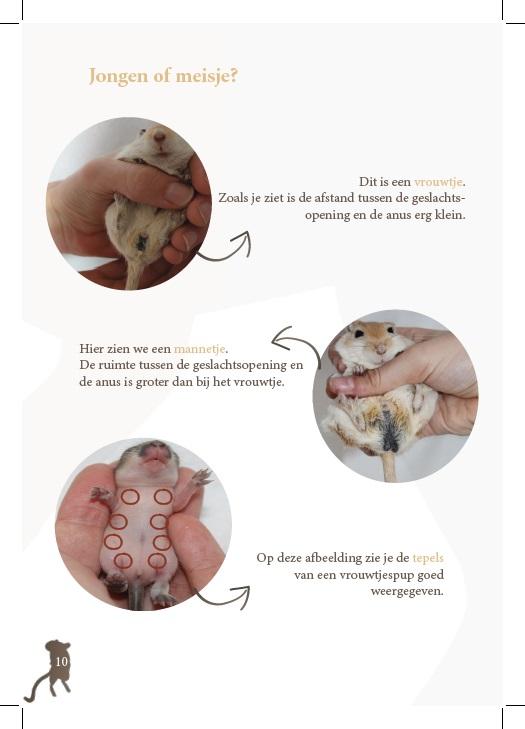 Jongen of meisje?

Dit is een vrouwtje.
Zoals je ziet is de afstand tussen de geslachtsopening en de anus erg klein.

Hier zien we een mannetje.
De ruimte tussen de geslachtsopening en de anus is groter dan bij het vrouwtje.

Op deze afbeelding zie je de tepels van een vrouwtjespup goed weergegeven.

10